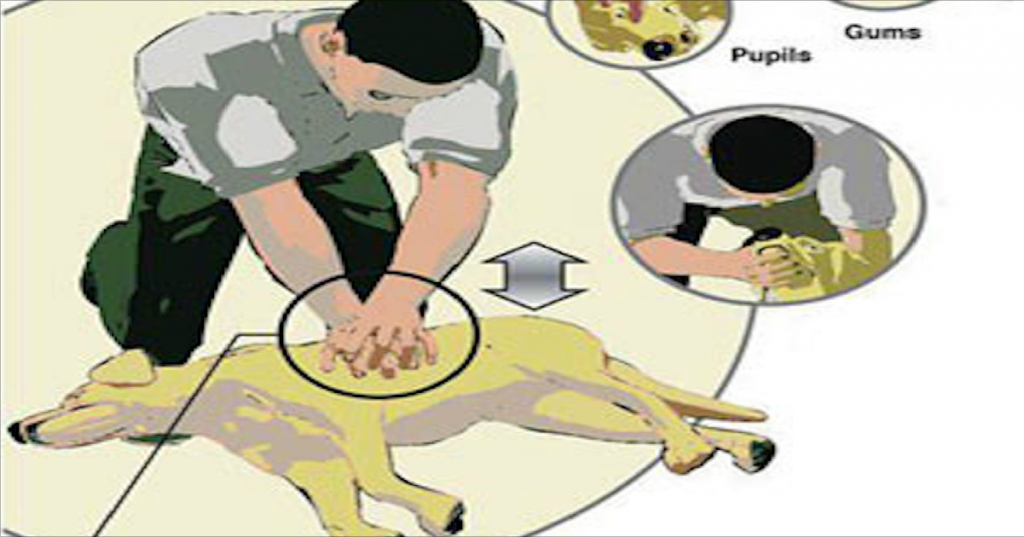 Pupils
Gums